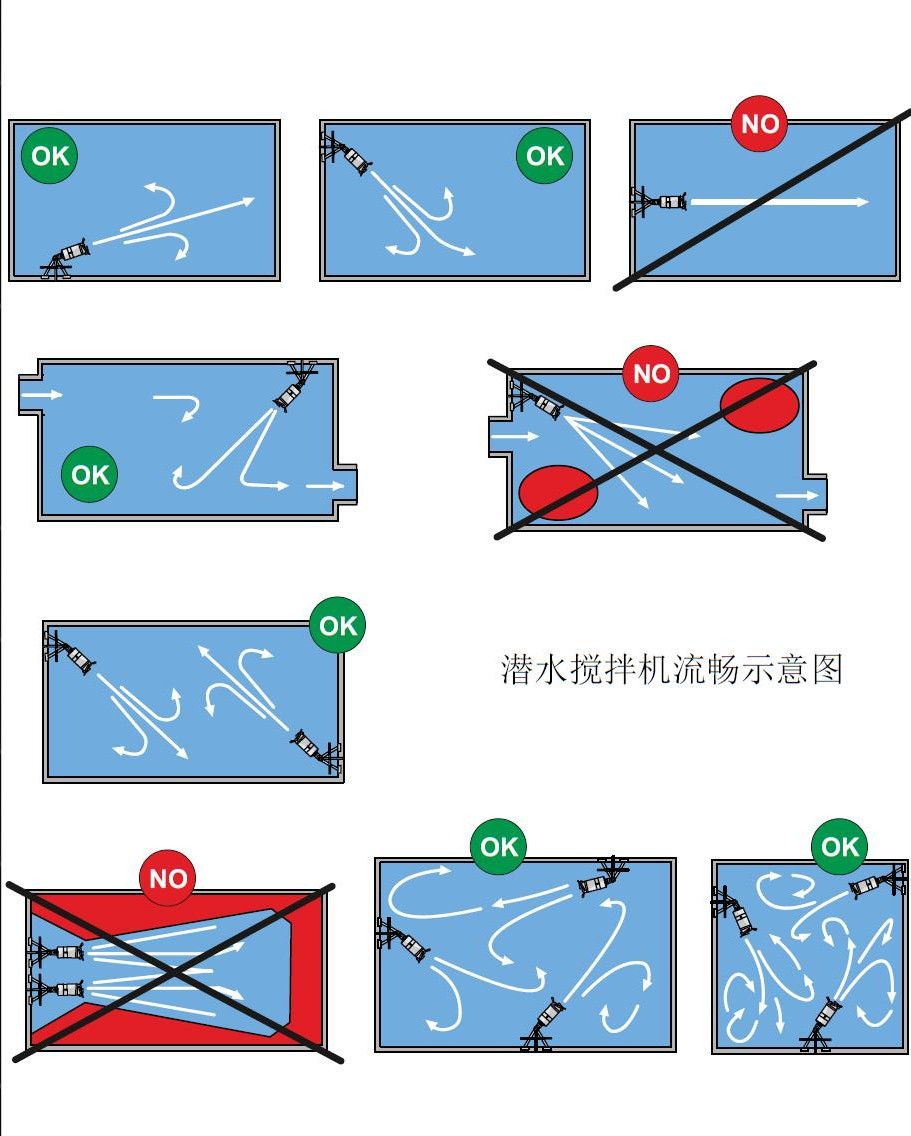 OK

OK

NO

OK

NO

OK

潜水搅拌机流畅示意图

NO

OK

OK